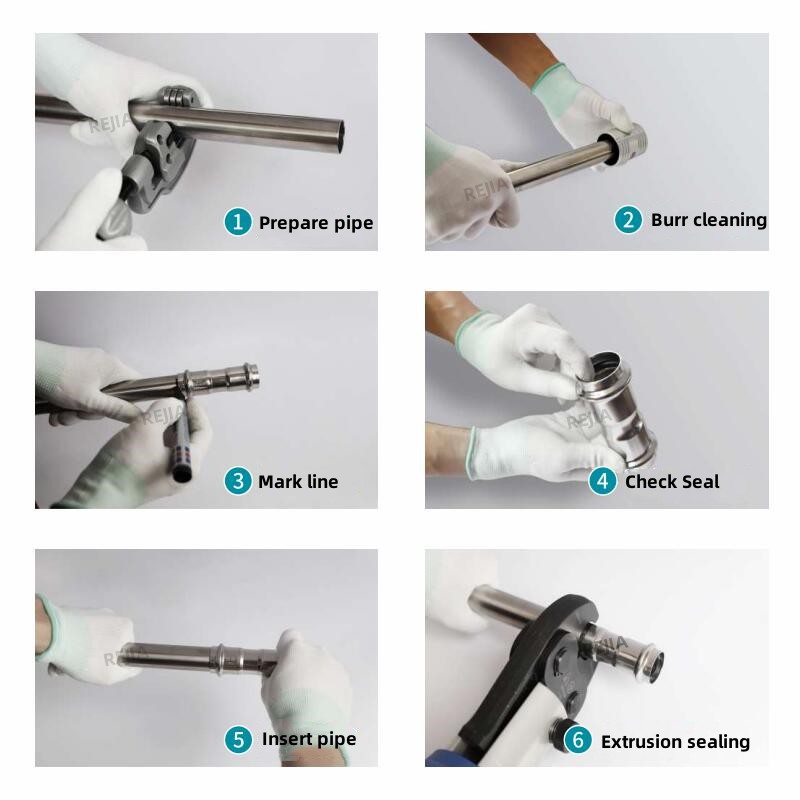 REJIA
1 Prepare pipe

REJIA
2 Burr cleaning

REJIA
3 Mark line

REJIA
4 Check Seal

REJIA
5 Insert pipe

REJIA
6 Extrusion sealing